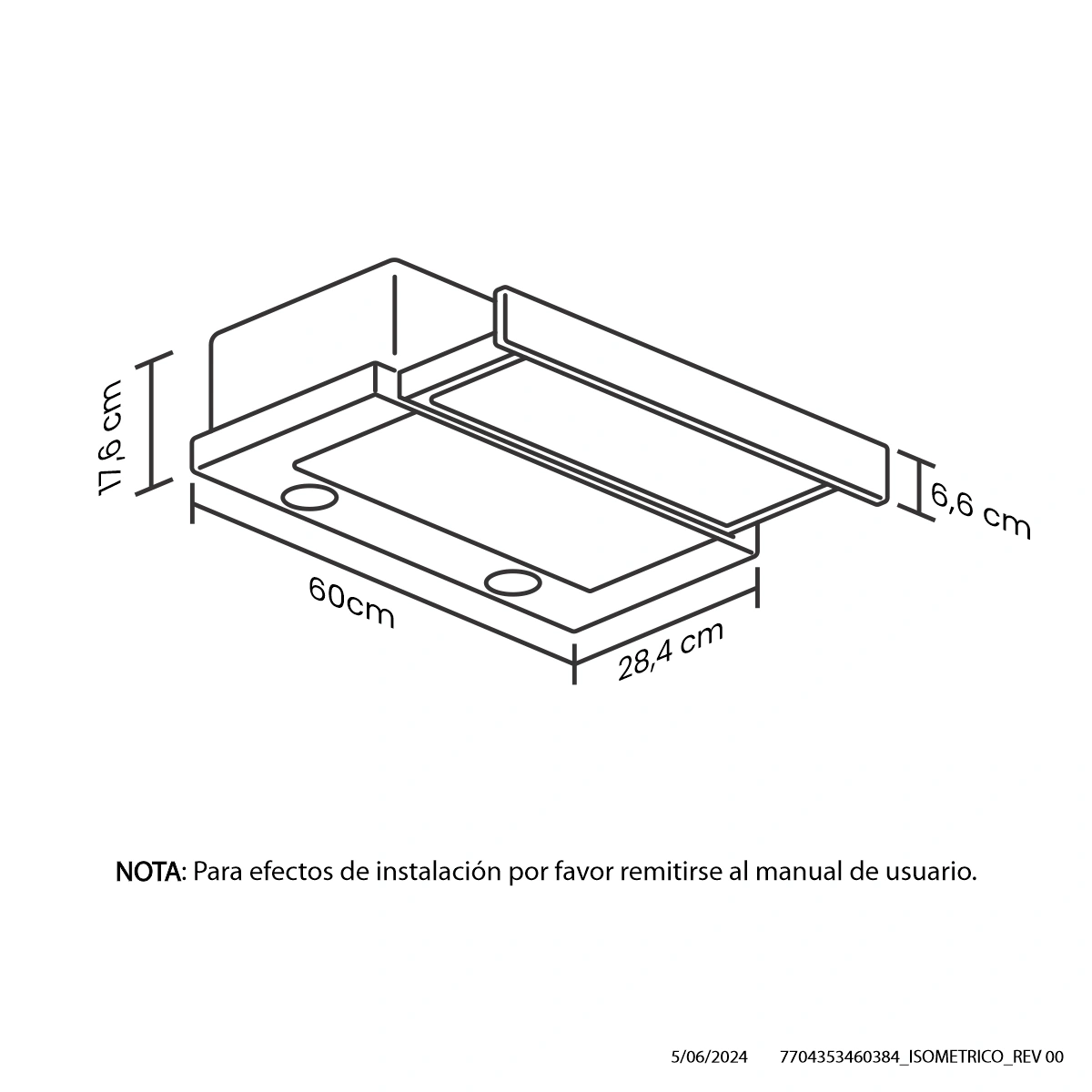 17,6 cm

6,6 cm

60cm

28,4 cm

NOTA: Para efectos de instalación por favor remitirse al manual de usuario.

5/06/2024 7704353460384_ISOMETRICO_REV 00